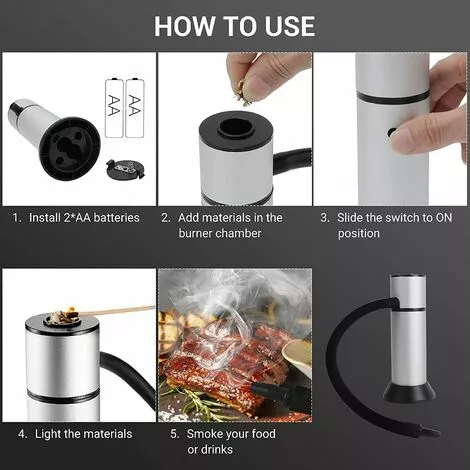 HOW TO USE

AA AA

1. Install 2*AA batteries

2. Add materials in the burner chamber

3. Slide the switch to ON position

4. Light the materials

5. Smoke your food or drinks