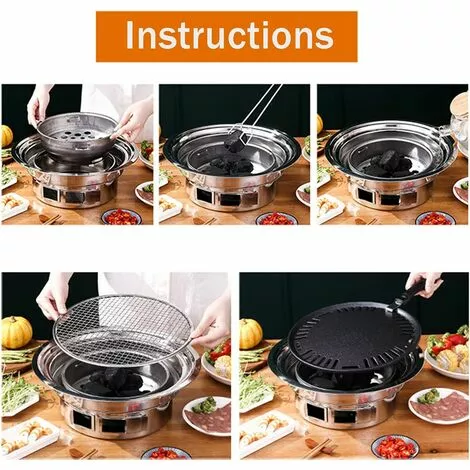 Instructions