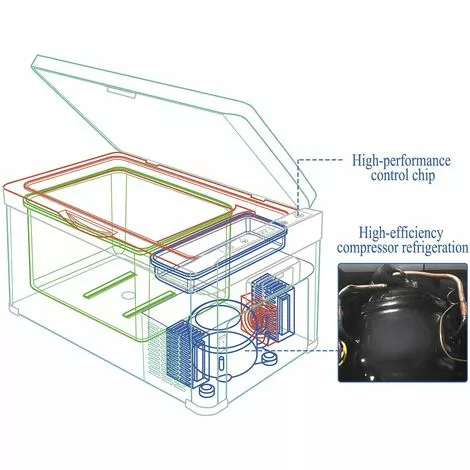 High-performance control chip

High-efficiency compressor refrigeration