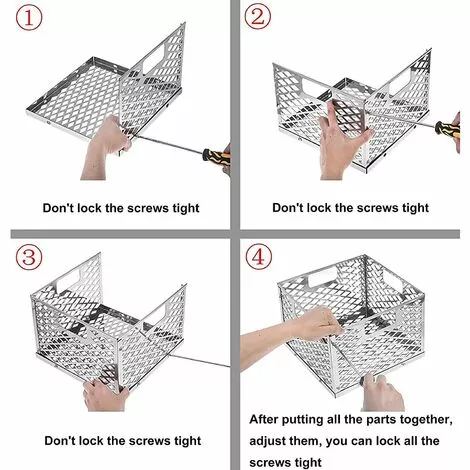 ①

Don't lock the screws tight

②

Don't lock the screws tight

③

Don't lock the screws tight

④

After putting all the parts together, adjust them, you can lock all the screws tight