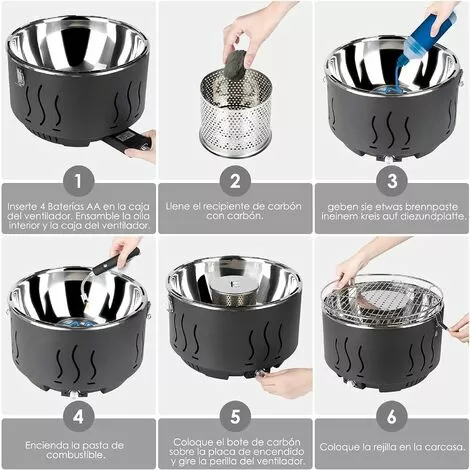 1

Inserte 4 Baterías AA en la caja del ventilador. Ensamble la olla interior y la caja del ventilador.

2

Llene el recipiente de carbón con carbón.

3

geben sie etwas brennpaste ineinem kreis auf diezundplatte.

4

Encienda la pasta de combustible.

5

Coloque el bote de carbón sobre la placa de encendido y gire la perilla del ventilador.

6

Coloque la rejilla en la carcasa.