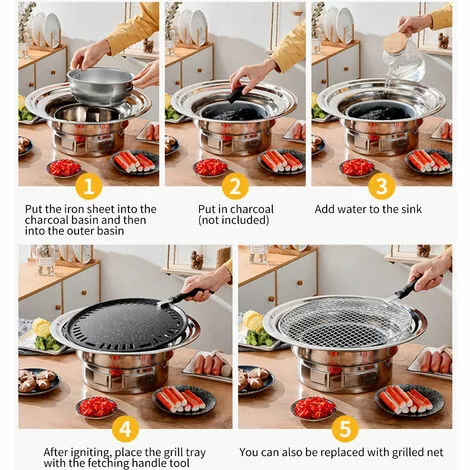 1

Put the iron sheet into the charcoal basin and then into the outer basin

2

Put in charcoal (not included)

3

Add water to the sink

4

After igniting, place the grill tray with the fetching handle tool

5

You can also be replaced with grilled net