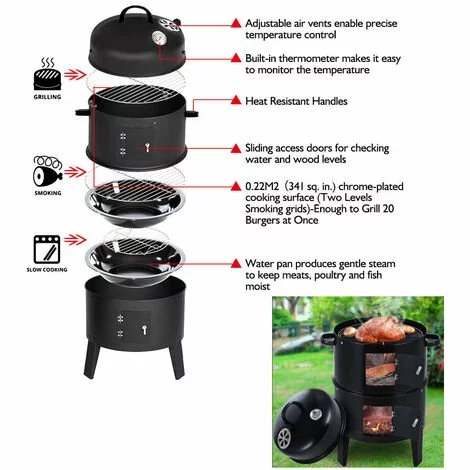 GRILLING

SMOKING

SLOW COOKING

Adjustable air vents enable precise temperature control

Built-in thermometer makes it easy to monitor the temperature

Heat Resistant Handles

Sliding access doors for checking water and wood levels

0.22M2 (341 sq. in.) chrome-plated cooking surface (Two Levels Smoking grids)-Enough to Grill 20 Burgers at Once

Water pan produces gentle steam to keep meats, poultry and fish moist