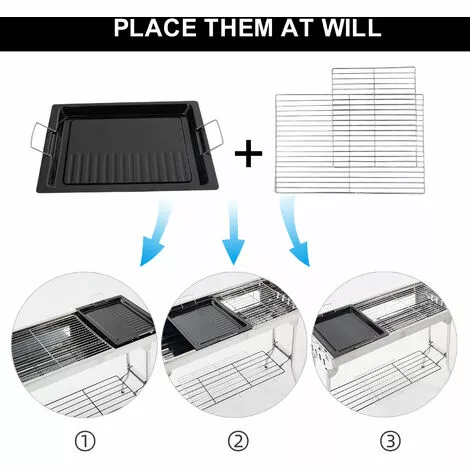 PLACE THEM AT WILL

+

①

②

③