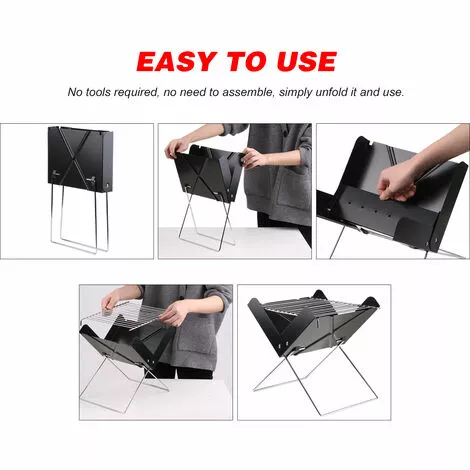 EASY TO USE

No tools required, no need to assemble, simply unfold it and use.