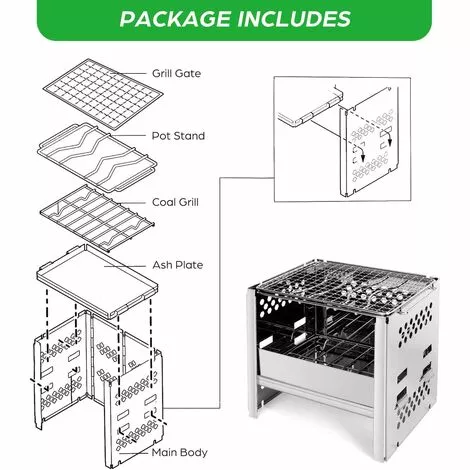 PACKAGE INCLUDES

Grill Gate

Pot Stand

Coal Grill

Ash Plate

Main Body