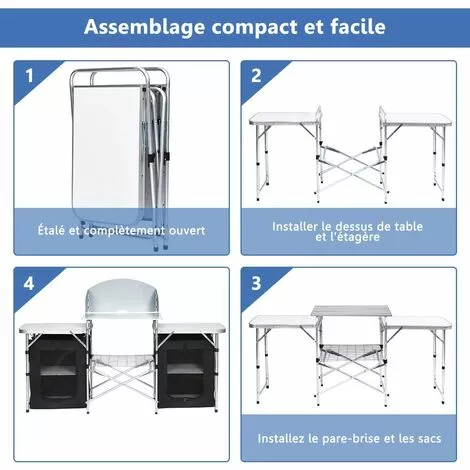 Assemblage compact et facile

1

Étalé et complètement ouvert

2

Installer le dessus de table et l'étagère

4

3

Installez le pare-brise et les sacs